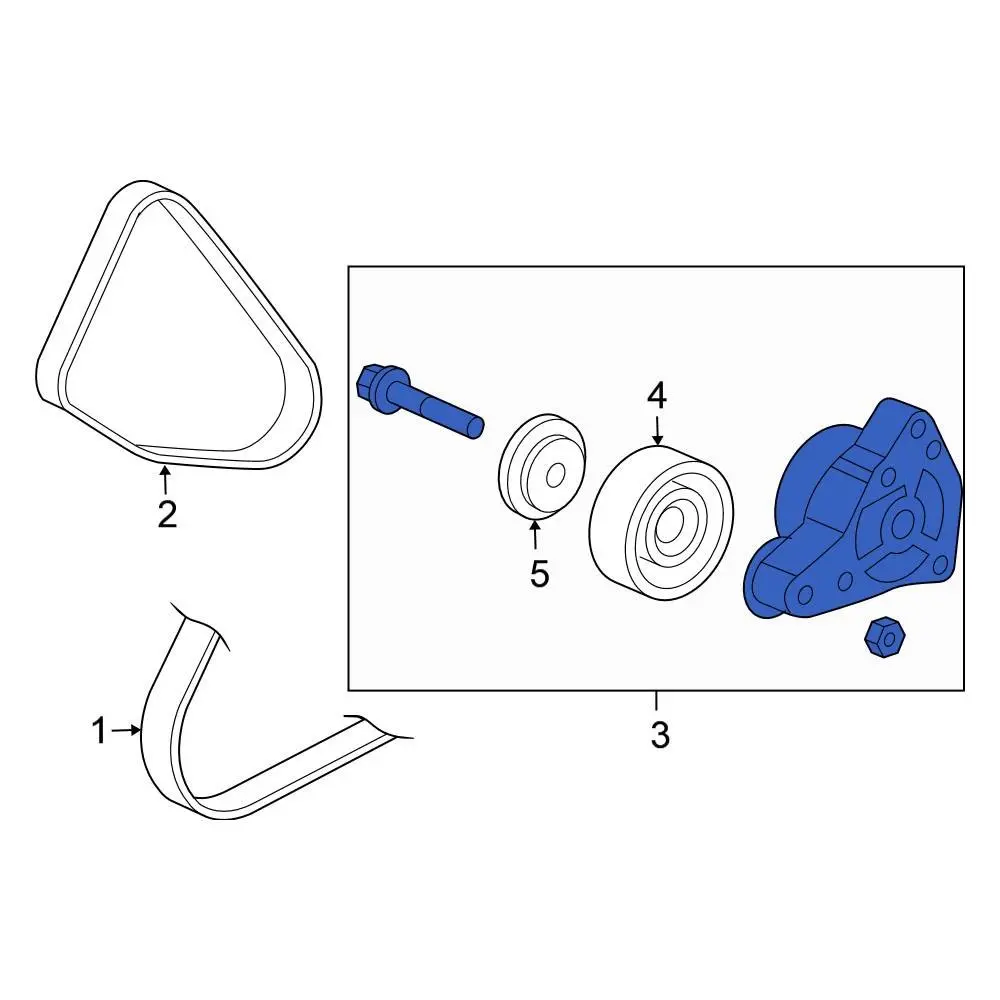 2
4
5
1
3