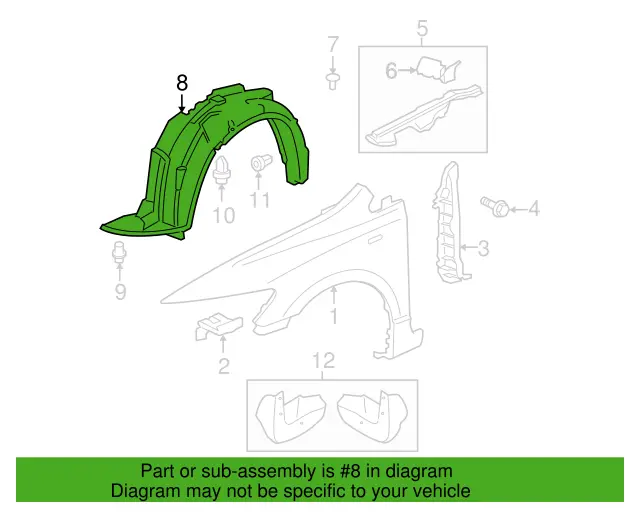 8
7
5
6
10
11
4
3
9
1
2
12

Part or sub-assembly is #8 in diagram
Diagram may not be specific to your vehicle